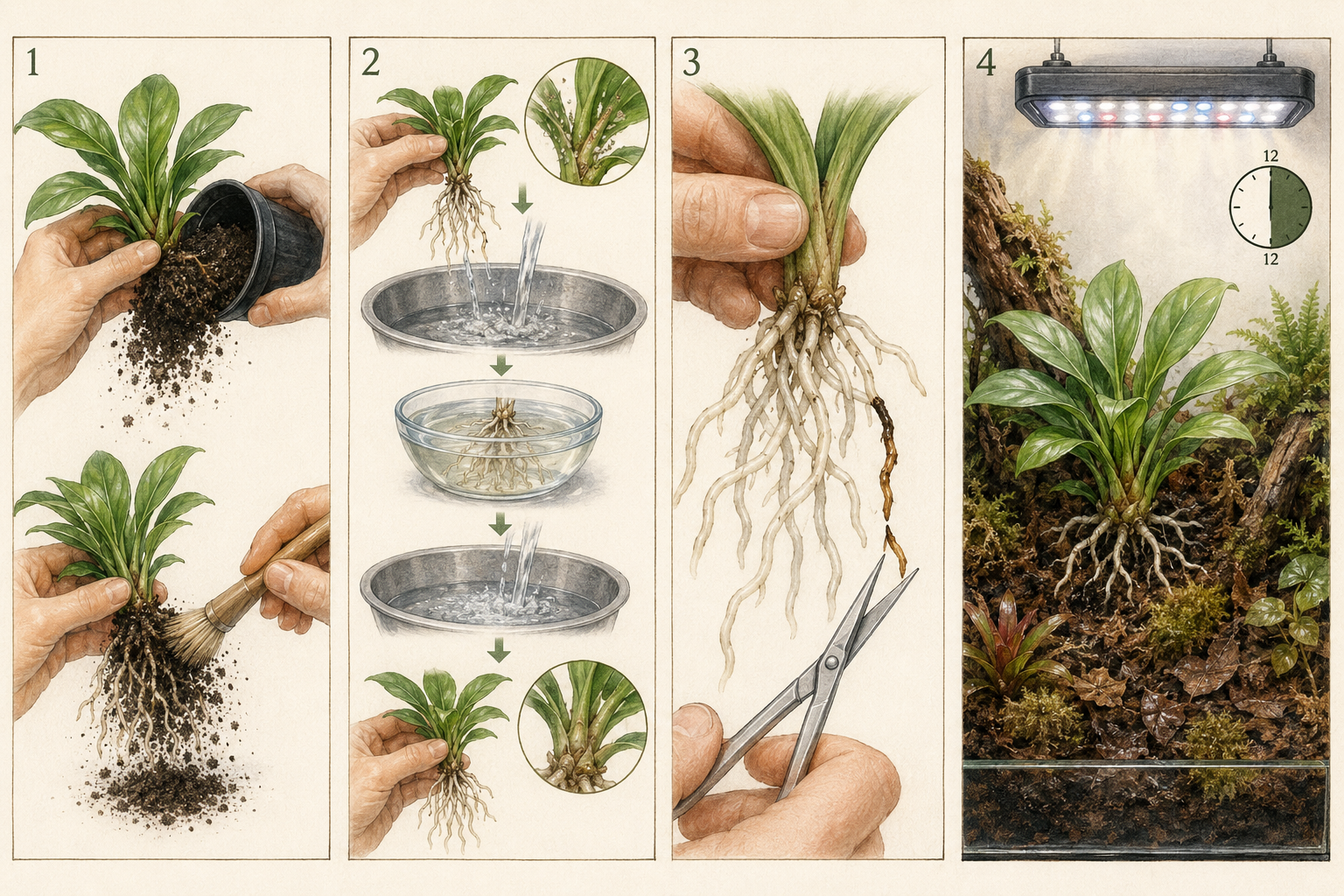 1

2

3

4

12

12